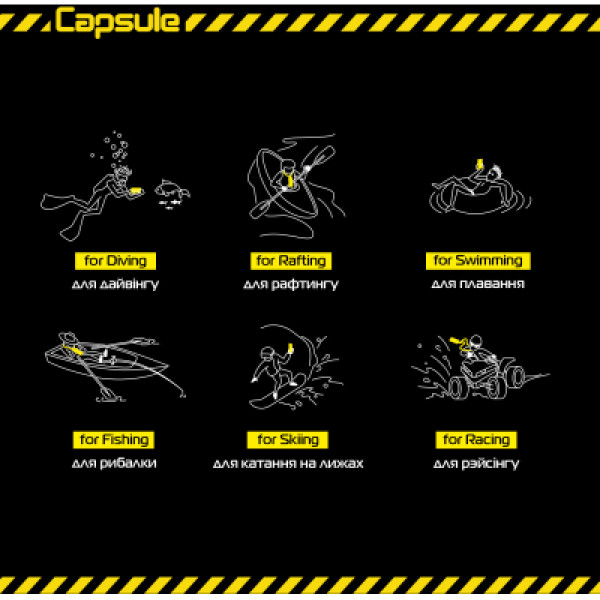 Capsule

for Diving
для дайвінгу

for Rafting
для рафтингу

for Swimming
для плавання

for Fishing
для рибалки

for Skiing
для катання на лижах

for Racing
для рэйсінгу